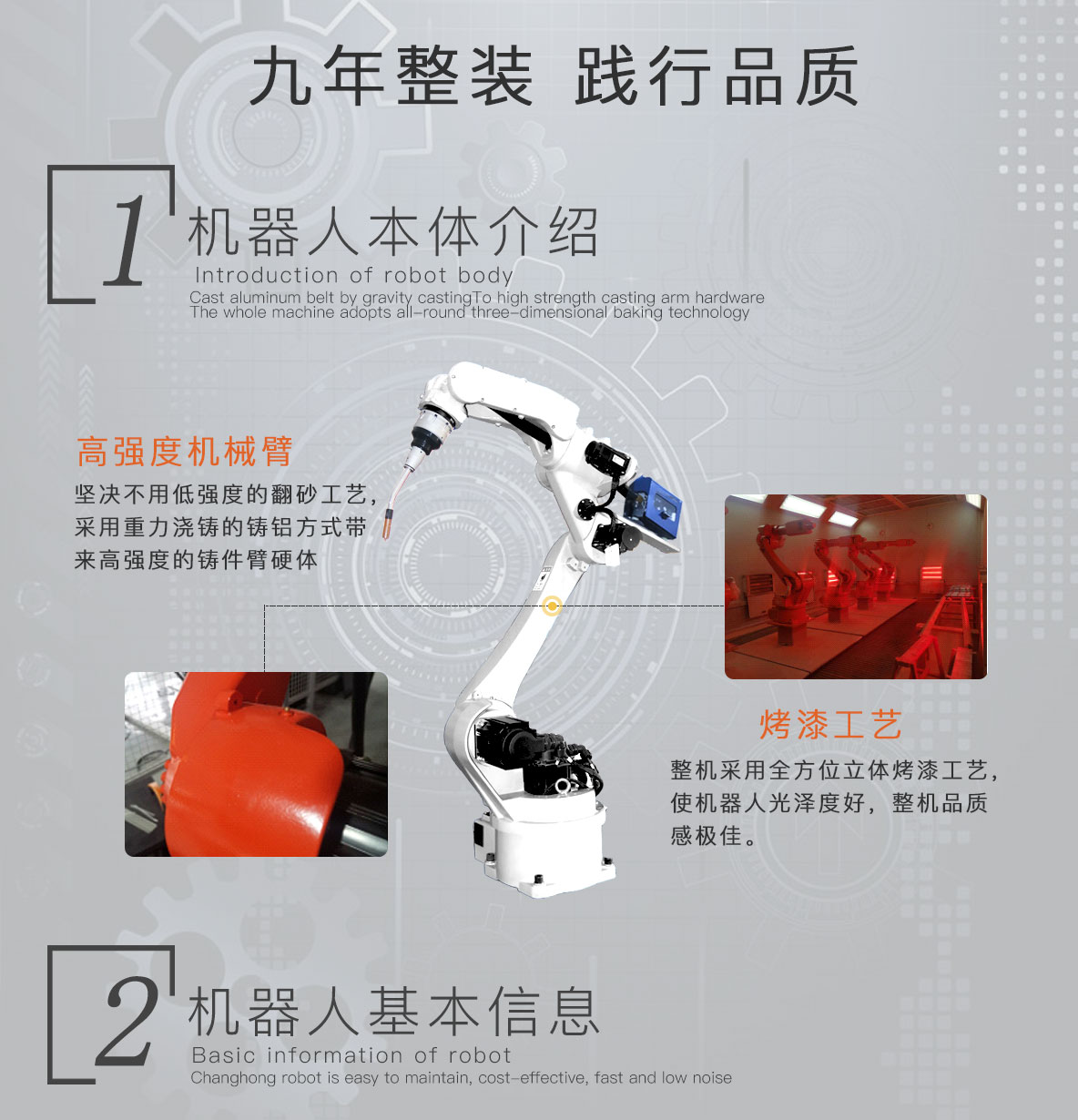 九年整装 践行品质

1

机器人本体介绍

Introduction of robot body

Cast aluminum belt by gravity castingTo high strength casting arm hardware
The whole machine adopts all-round three-dimensional baking technology

高强度机械臂

坚决不用低强度的翻砂工艺，采用重力浇铸的铸铝方式带来高强度的铸件臂硬体

烤漆工艺

整机采用全方位立体烤漆工艺，使机器人光泽度好，整机品质感极佳。

2

机器人基本信息

Basic information of robot

Changhong robot is easy to maintain, cost-effective, fast and low noise